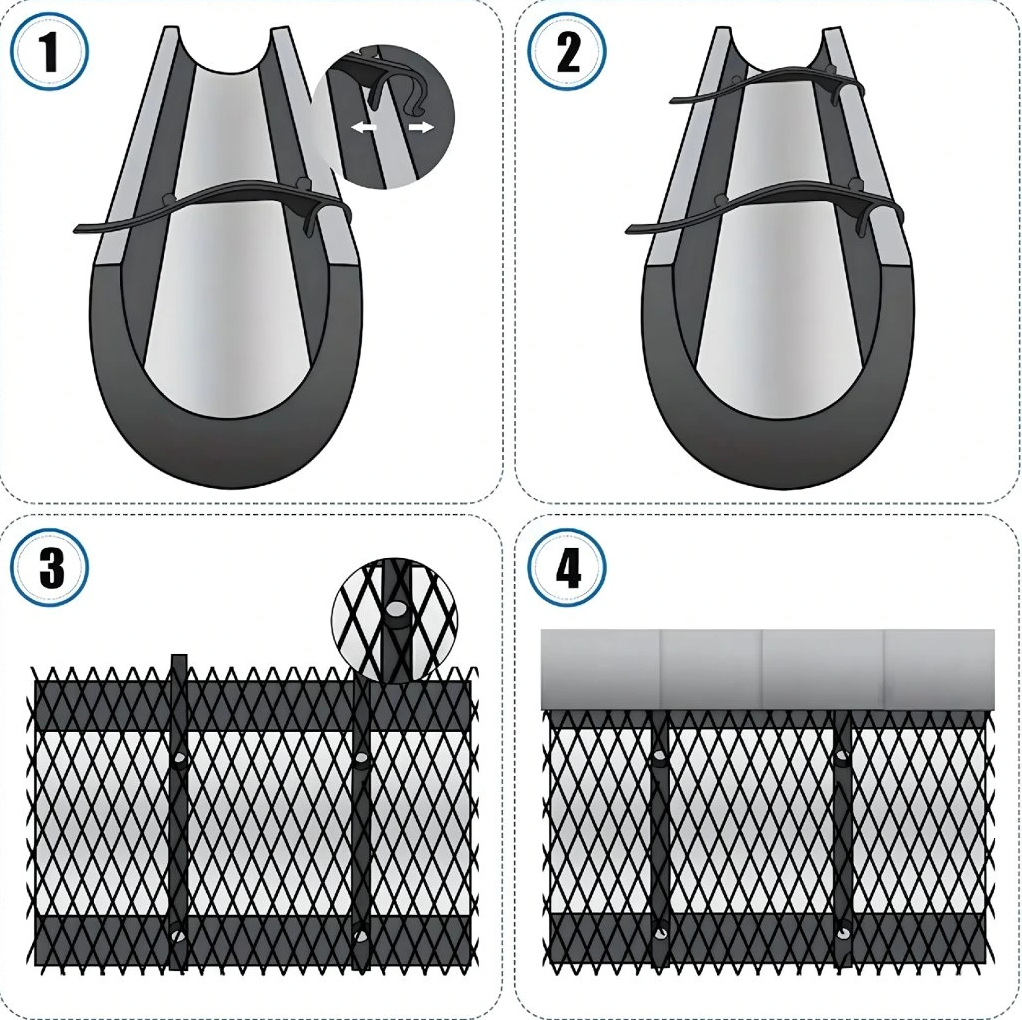 1

2

3

4